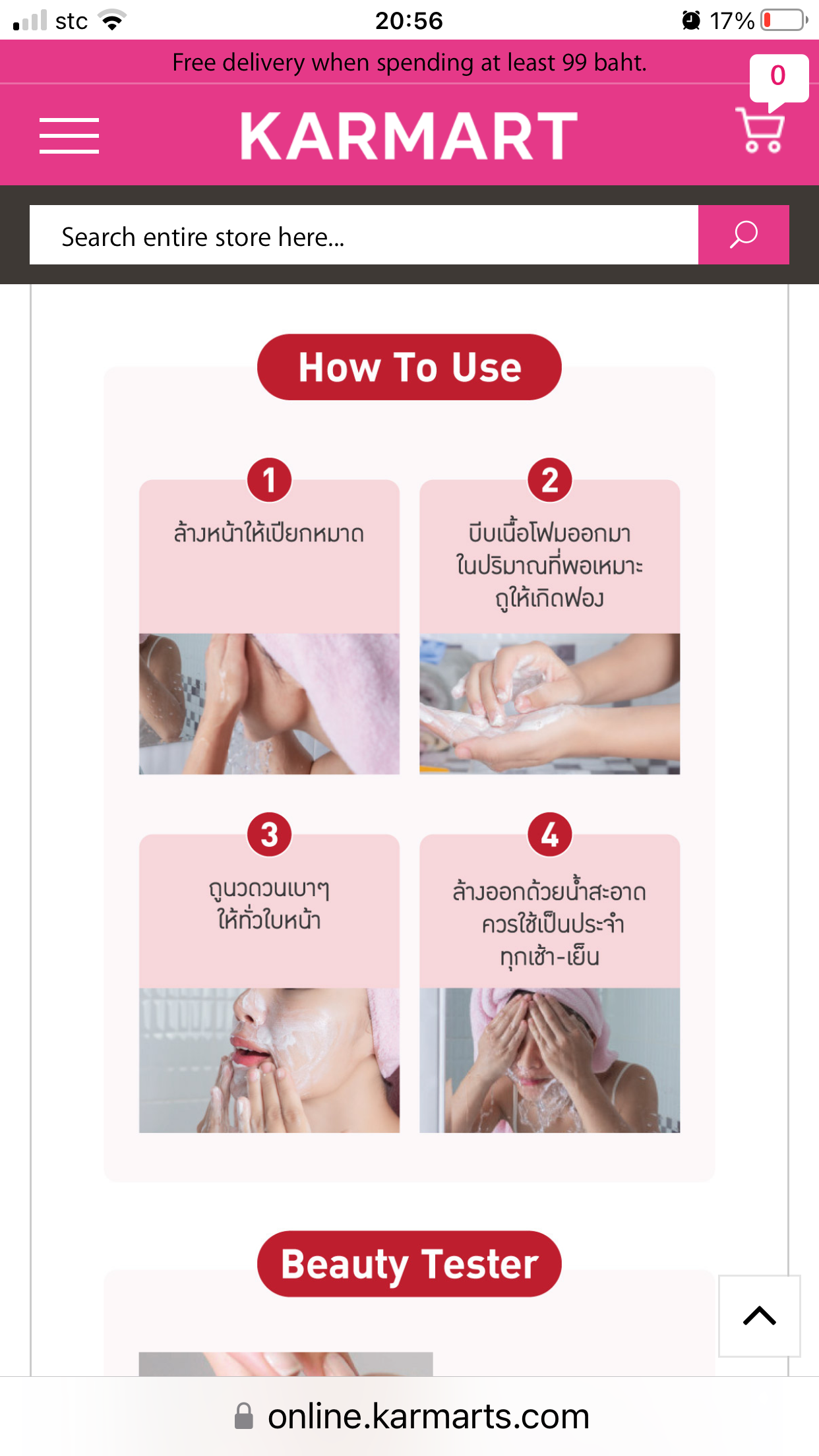 stc 20:56 17%

Free delivery when spending at least 99 baht.

0

KARMART

Search entire store here...

How To Use

1
ล้างหน้าให้เปียกหมาด

2
บีบเนื้อโฟมออกมา ในปริมาณที่พอเหมาะ ถูให้เกิดฟอง

3
ถูนวดวนเบาๆ ให้ทั่วใบหน้า

4
ล้างออกด้วยน้ำสะอาด ควรใช้เป็นประจำ ทุกเช้า-เย็น

Beauty Tester

online.karmarts.com