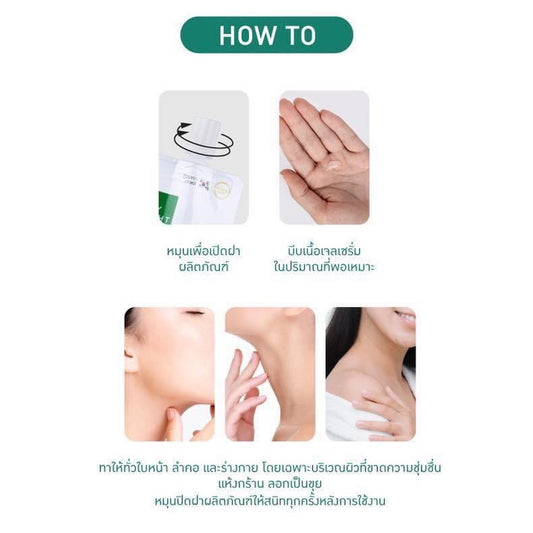 HOW TO

หมุนเพื่อเปิดฝา
ผลิตภัณฑ์

บีบเนื้อเจลเซรั่ม
ในปริมาณที่พอเหมาะ

ทาให้ทั่วใบหน้า ลำคอ และร่างกาย โดยเฉพาะบริเวณผิวที่ขาดความชุ่มชื่น
แห้งกร้าน ลอกเป็นขุย
หมุนปิดฝาผลิตภัณฑ์ให้สนิททุกครั้งหลังการใช้งาน