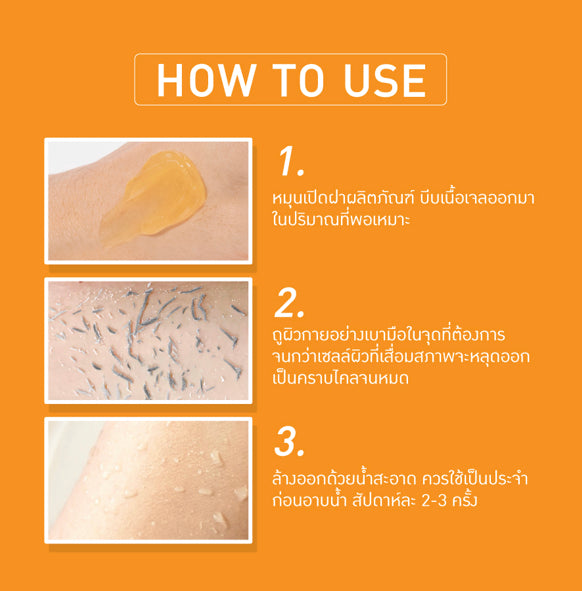 HOW TO USE

1.

หมุนเปิดฝาผลิตภัณฑ์ บีบเนื้อเจลออกมาในปริมาณที่พอเหมาะ

2.

ถูผิวกายอย่างเบามือในจุดที่ต้องการ จนกว่าเซลล์ผิวที่เสื่อมสภาพจะหลุดออกเป็นคราบไคลจนหมด

3.

ล้างออกด้วยน้ำสะอาด ควรใช้เป็นประจำก่อนอาบน้ำ สัปดาห์ละ 2-3 ครั้ง